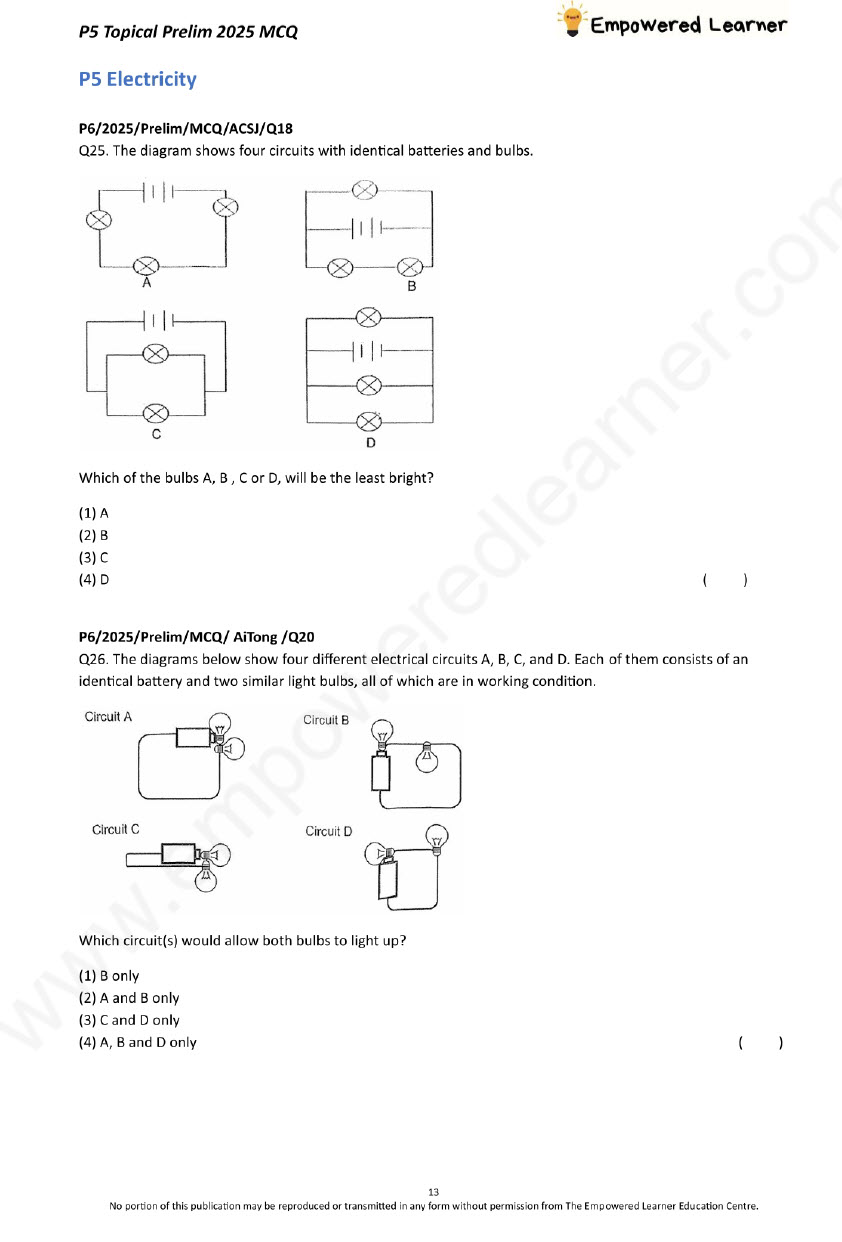 P5 Topical Prelim 2025 MCQ

Empowered Learner

P5 Electricity

P6/2025/Prelim/MCQ/ACSJ/Q18

Q25. The diagram shows four circuits with identical batteries and bulbs.

A

B

C

D

Which of the bulbs A, B , C or D, will be the least bright?

(1) A
(2) B
(3) C
(4) D ( )

P6/2025/Prelim/MCQ/ AiTong /Q20

Q26. The diagrams below show four different electrical circuits A, B, C, and D. Each of them consists of an identical battery and two similar light bulbs, all of which are in working condition.

Circuit A

Circuit B

Circuit C

Circuit D

Which circuit(s) would allow both bulbs to light up?

(1) B only
(2) A and B only
(3) C and D only
(4) A, B and D only ( )

www.empoweredlearner.com

13

No portion of this publication may be reproduced or transmitted in any form without permission from The Empowered Learner Education Centre.