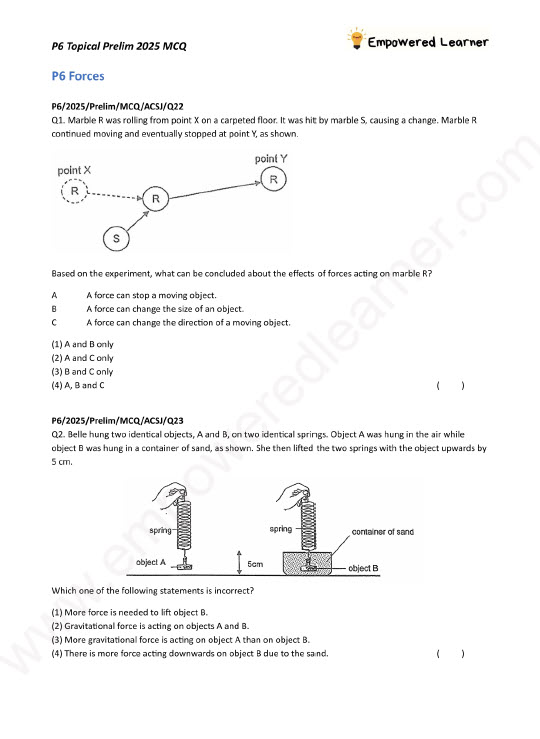 P6 Topical Prelim 2025 MCQ

Empowered Learner

P6 Forces

P6/2025/Prelim/MCQ/ACSJ/Q22
Q1. Marble R was rolling from point X on a carpeted floor. It was hit by marble S, causing a change. Marble R continued moving and eventually stopped at point Y, as shown.

point X
R
R
point Y
R
S

Based on the experiment, what can be concluded about the effects of forces acting on marble R?

A A force can stop a moving object.
B A force can change the size of an object.
C A force can change the direction of a moving object.

(1) A and B only
(2) A and C only
(3) B and C only
(4) A, B and C ( )

P6/2025/Prelim/MCQ/ACSJ/Q23
Q2. Belle hung two identical objects, A and B, on two identical springs. Object A was hung in the air while object B was hung in a container of sand, as shown. She then lifted the two springs with the object upwards by 5 cm.

spring
object A
5cm
spring
container of sand
object B

Which one of the following statements is incorrect?

(1) More force is needed to lift object B.
(2) Gravitational force is acting on objects A and B.
(3) More gravitational force is acting on object A than on object B.
(4) There is more force acting downwards on object B due to the sand. ( )

www.empoweredlearner.com